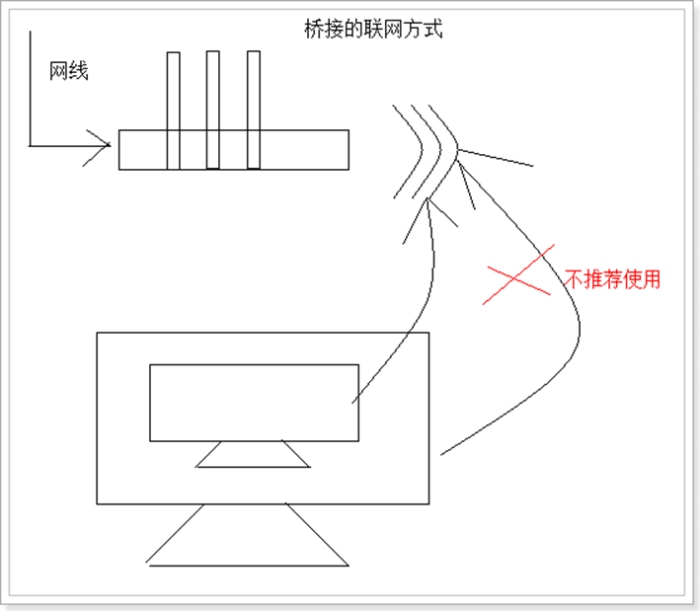 桥接的联网方式

网线

不推荐使用